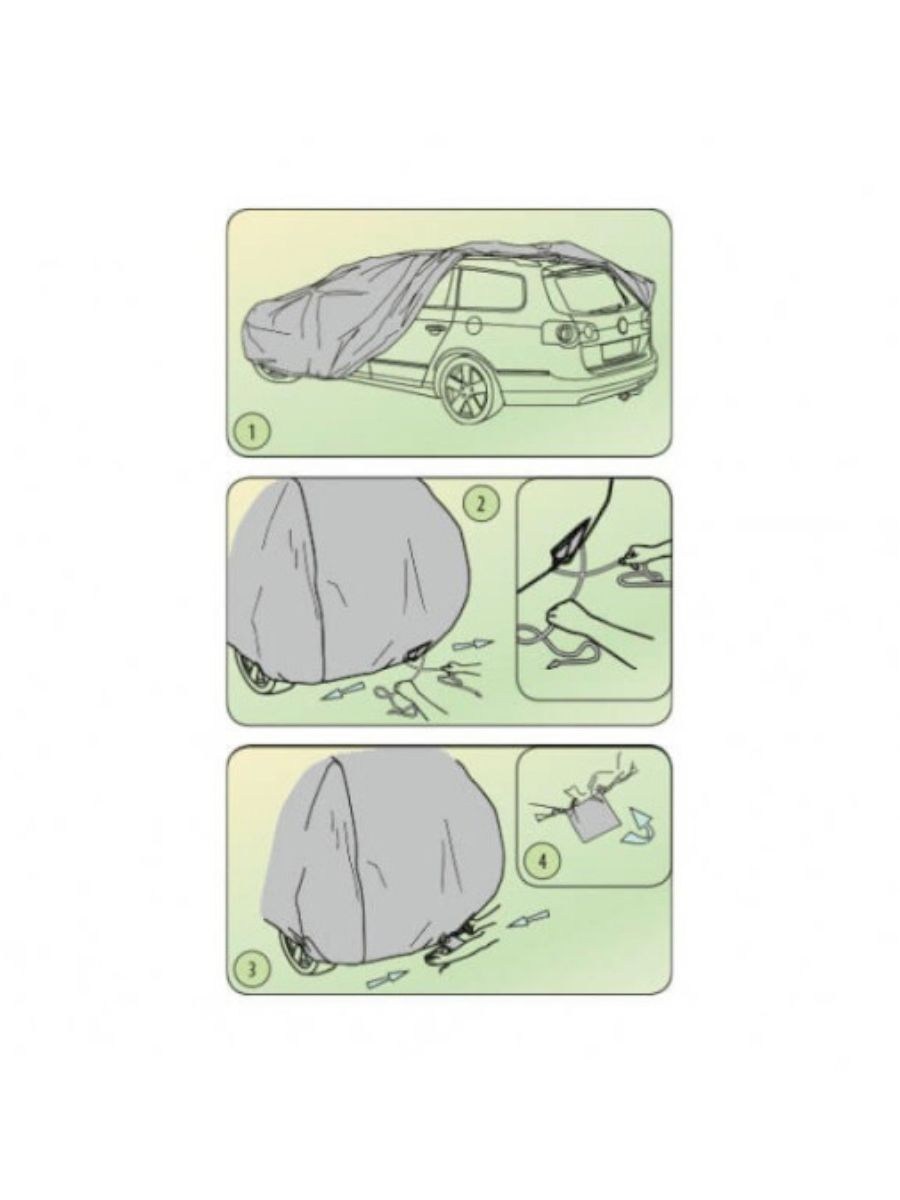 1

2

3

4